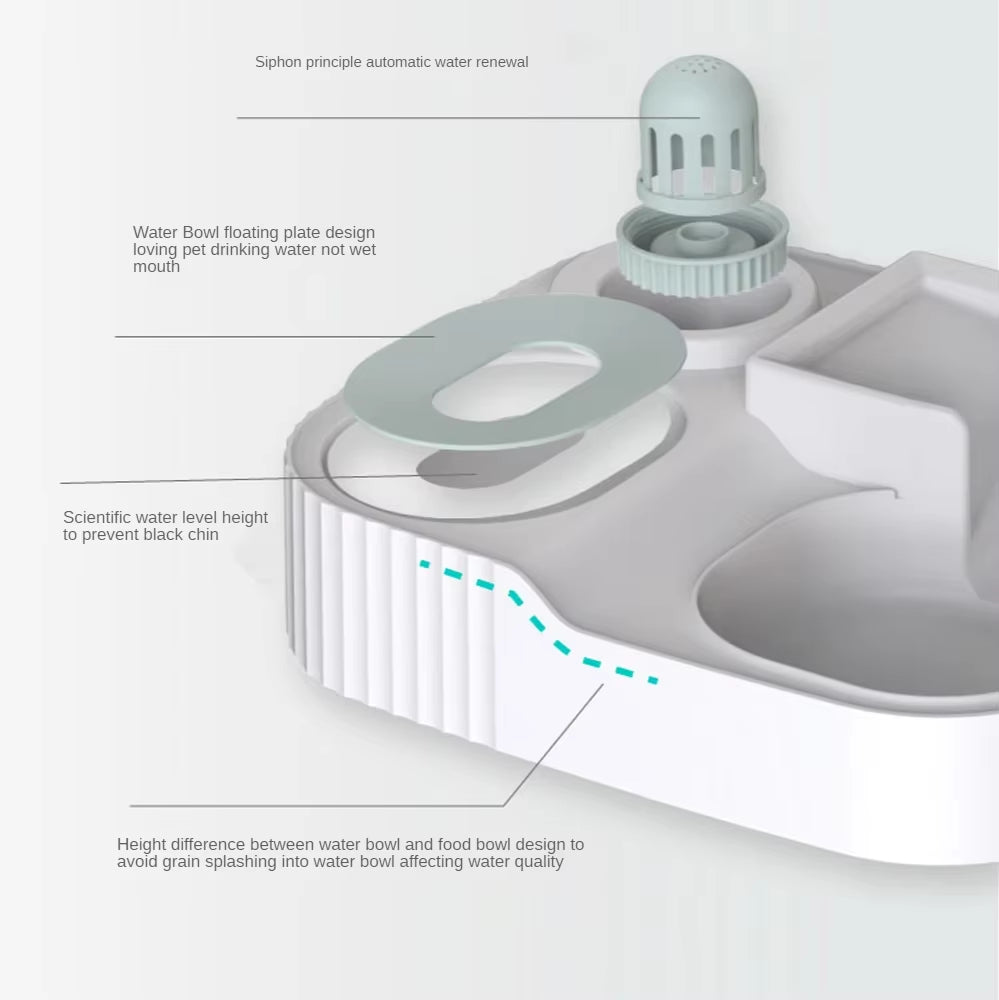 Siphon principle automatic water renewal

Water Bowl floating plate design loving pet drinking water not wet mouth

Scientific water level height to prevent black chin

Height difference between water bowl and food bowl design to avoid grain splashing into water bowl affecting water quality