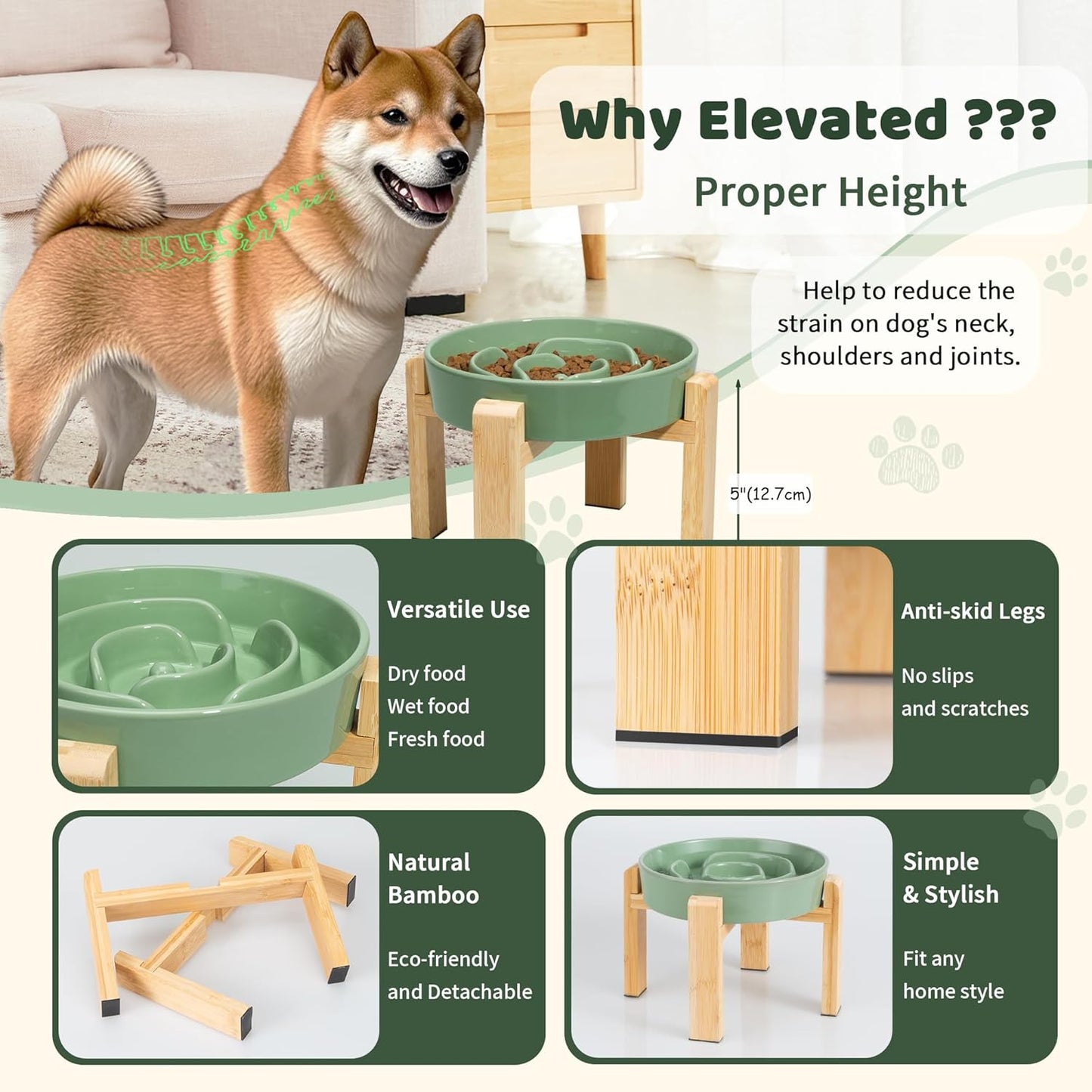 Why Elevated ???

Proper Height

Help to reduce the strain on dog's neck, shoulders and joints.

5"(12.7cm)

Versatile Use

Dry food
Wet food
Fresh food

Anti-skid Legs

No slips
and scratches

Natural Bamboo

Eco-friendly
and Detachable

Simple & Stylish

Fit any
home style