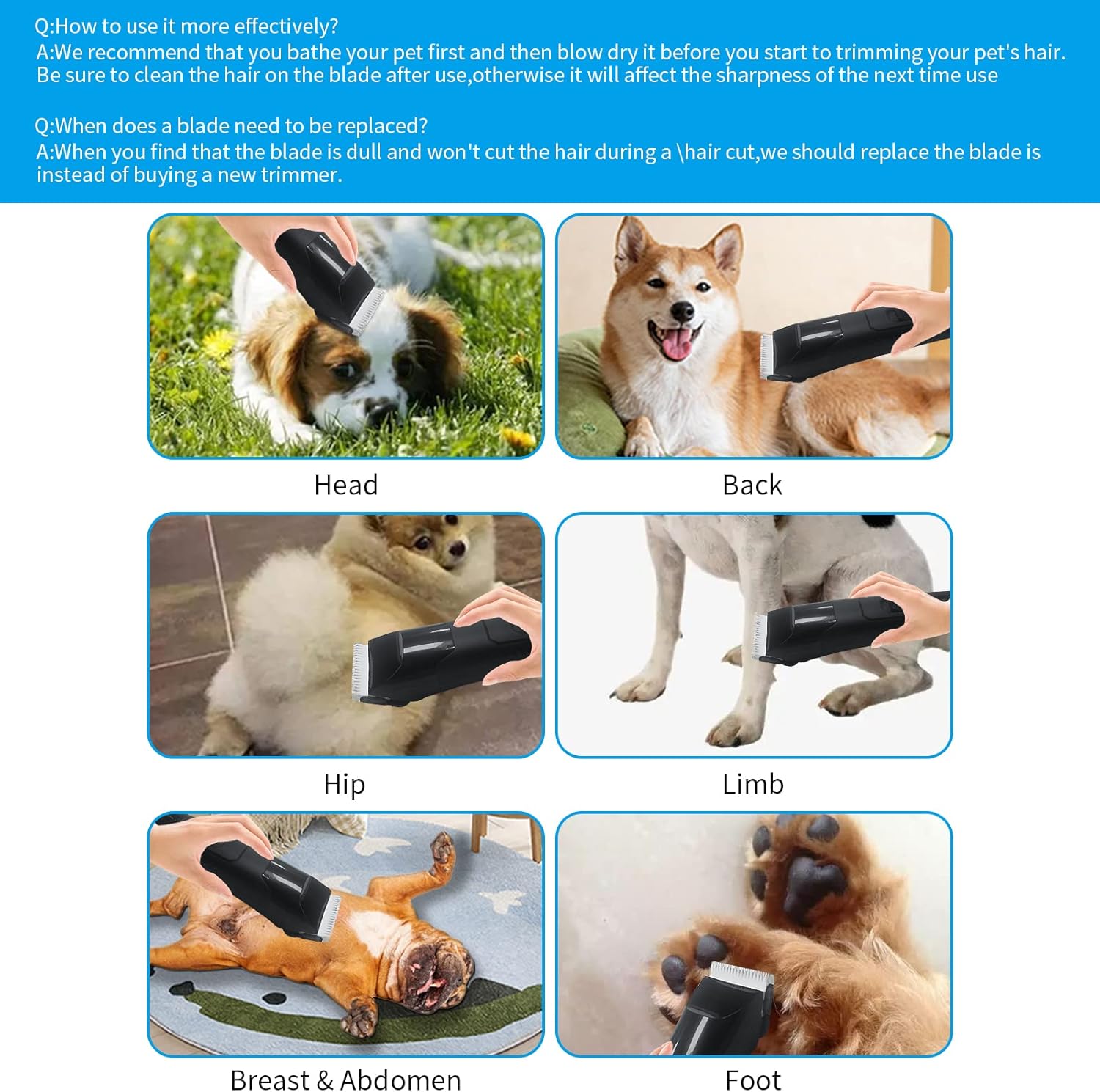 Q:How to use it more effectively?
A:We recommend that you bathe your pet first and then blow dry it before you start to trimming your pet's hair. Be sure to clean the hair on the blade after use,otherwise it will affect the sharpness of the next time use

Q:When does a blade need to be replaced?
A:When you find that the blade is dull and won't cut the hair during a \hair cut,we should replace the blade is instead of buying a new trimmer.

Head

Back

Hip

Limb

Breast & Abdomen

Foot